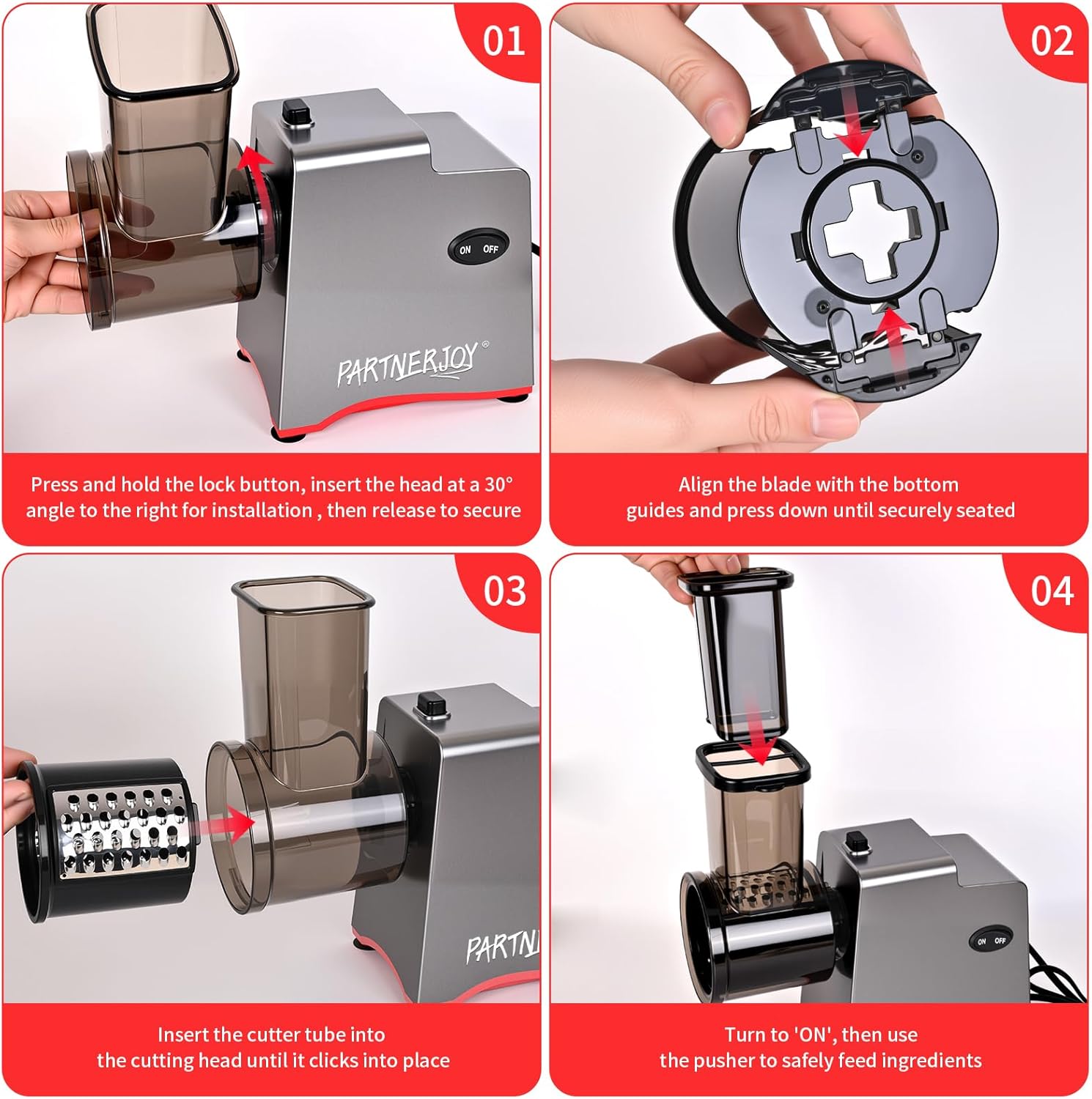 01

ON OFF

PARTNERJOY®

Press and hold the lock button, insert the head at a 30° angle to the right for installation , then release to secure

02

Align the blade with the bottom guides and press down until securely seated

03

PARTN

Insert the cutter tube into the cutting head until it clicks into place

04

ON OFF

Turn to 'ON', then use the pusher to safely feed ingredients